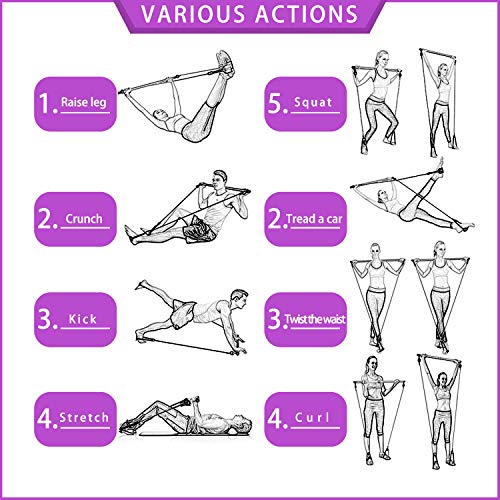 VARIOUS ACTIONS

1. Raise leg

2. Crunch

3. Kick

4. Stretch

5. Squat

2. Tread a car

3. Twist the waist

4. Curl