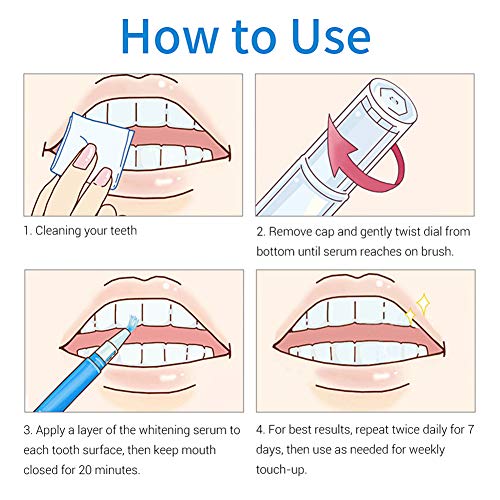 How to Use

1. Cleaning your teeth

2. Remove cap and gently twist dial from bottom until serum reaches on brush.

3. Apply a layer of the whitening serum to each tooth surface, then keep mouth closed for 20 minutes.

4. For best results, repeat twice daily for 7 days, then use as needed for weekly touch-up.