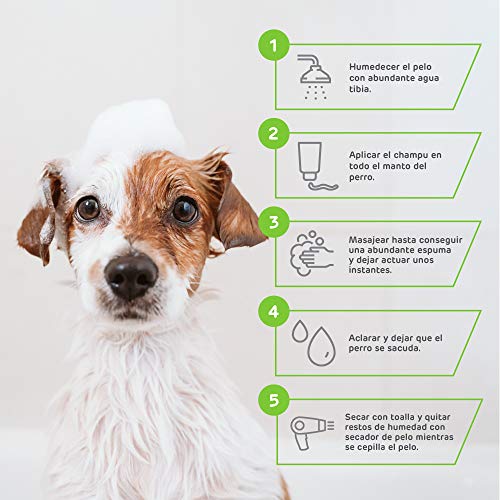 1

Humedecer el pelo con abundante agua tibia.

2

Aplicar el champu en todo el manto del perro.

3

Masajear hasta conseguir una abundante espuma y dejar actuar unos instantes.

4

Aclarar y dejar que el perro se sacuda.

5

Secar con toalla y quitar restos de humedad con secador de pelo mientras se cepilla el pelo.