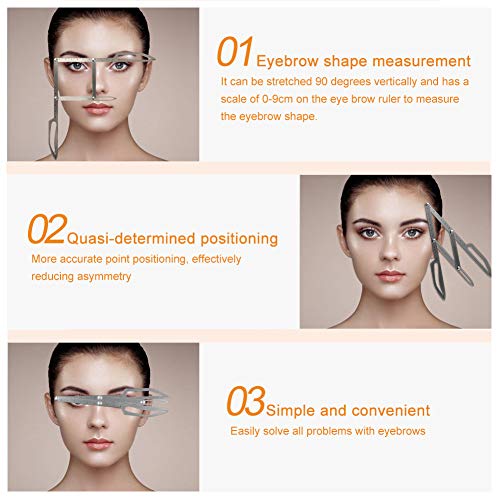 01 Eyebrow shape measurement
It can be stretched 90 degrees vertically and has a scale of 0-9cm on the eye brow ruler to measure the eyebrow shape.

02 Quasi-determined positioning
More accurate point positioning, effectively reducing asymmetry

03 Simple and convenient
Easily solve all problems with eyebrows