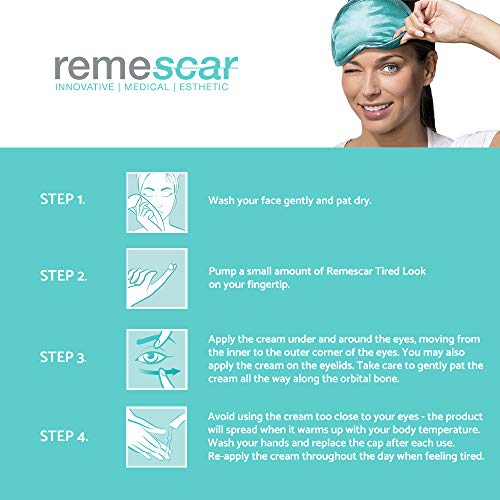 remescar
INNOVATIVE | MEDICAL | ESTHETIC

STEP 1.

Wash your face gently and pat dry.

STEP 2.

Pump a small amount of Remescar Tired Look on your fingertip.

STEP 3.

Apply the cream under and around the eyes, moving from the inner to the outer corner of the eyes. You may also apply the cream on the eyelids. Take care to gently pat the cream all the way along the orbital bone.

STEP 4.

Avoid using the cream too close to your eyes - the product will spread when it warms up with your body temperature. Wash your hands and replace the cap after each use. Re-apply the cream throughout the day when feeling tired.