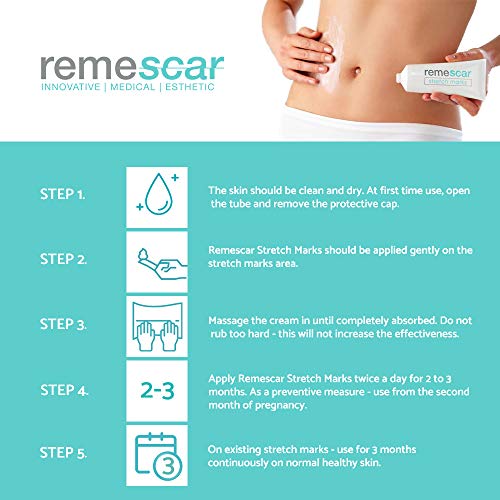 remescar
INNOVATIVE | MEDICAL | ESTHETIC

remescar
stretch marks

STEP 1.

The skin should be clean and dry. At first time use, open the tube and remove the protective cap.

STEP 2.

Remescar Stretch Marks should be applied gently on the stretch marks area.

STEP 3.

Massage the cream in until completely absorbed. Do not rub too hard - this will not increase the effectiveness.

STEP 4.

2-3

Apply Remescar Stretch Marks twice a day for 2 to 3 months. As a preventive measure - use from the second month of pregnancy.

STEP 5.

3

On existing stretch marks - use for 3 months continuously on normal healthy skin.