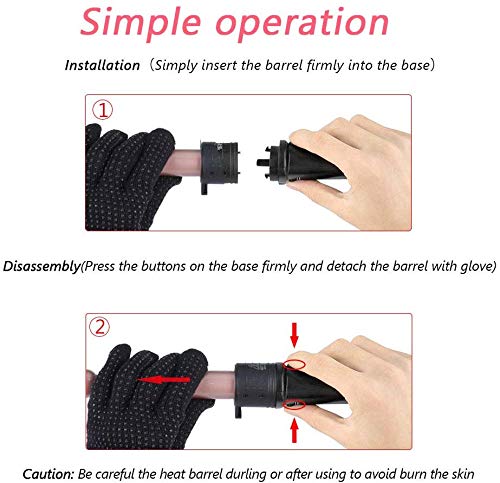 Simple operation

Installation（Simply insert the barrel firmly into the base）

①

Disassembly(Press the buttons on the base firmly and detach the barrel with glove)

②

Caution: Be careful the heat barrel durling or after using to avoid burn the skin