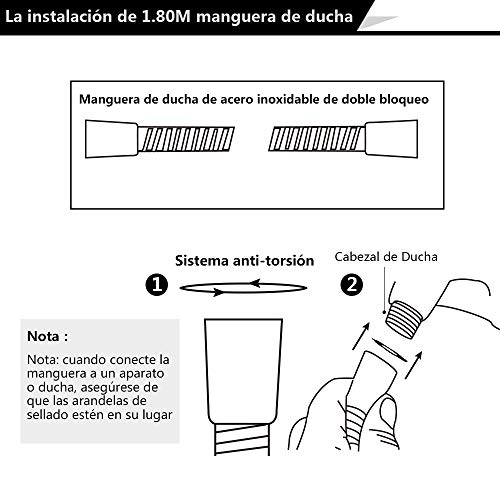 La instalación de 1.80M manguera de ducha

Manguera de ducha de acero inoxidable de doble bloqueo

Sistema anti-torsión

1

2

Cabezal de Ducha

Nota :

Nota: cuando conecte la manguera a un aparato o ducha, asegúrese de que las arandelas de sellado estén en su lugar