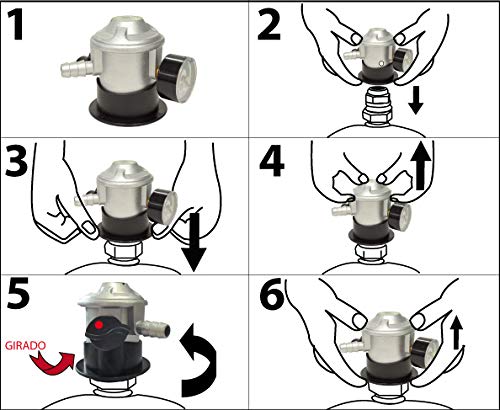 1

2

3

4

5

GIRADO

6