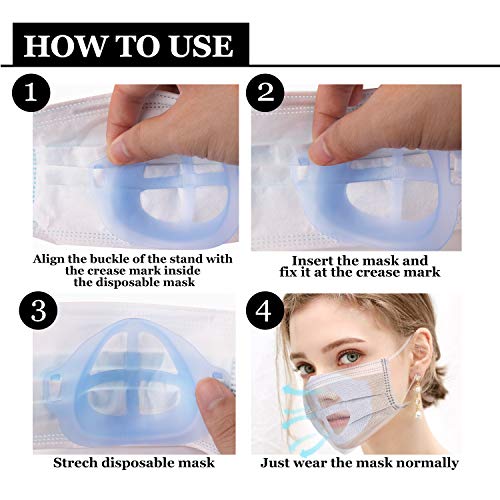 HOW TO USE

1

Align the buckle of the stand with the crease mark inside the disposable mask

2

Insert the mask and fix it at the crease mark

3

Strech disposable mask

4

Just wear the mask normally