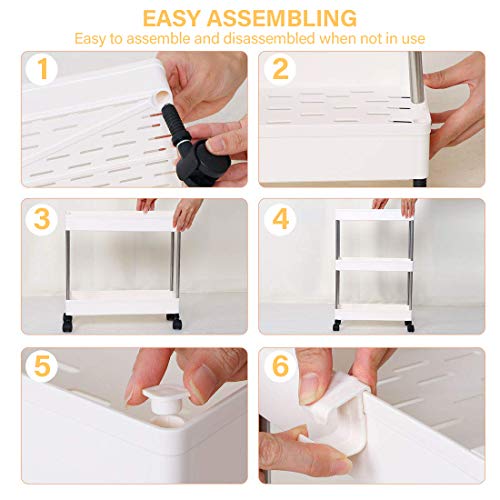 EASY ASSEMBLING
Easy to assemble and disassembled when not in use

1

2

3

4

5

6