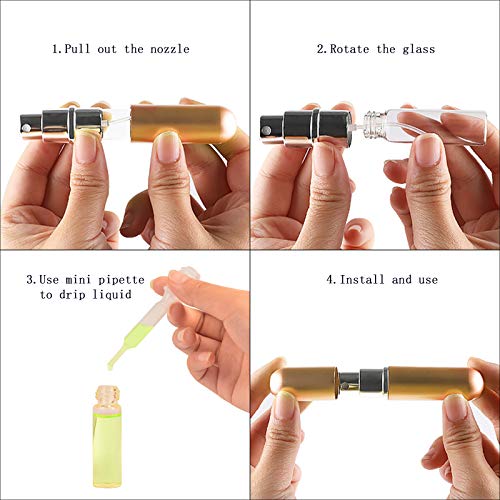 1.Pull out the nozzle

2.Rotate the glass

3.Use mini pipette to drip liquid

4.Install and use