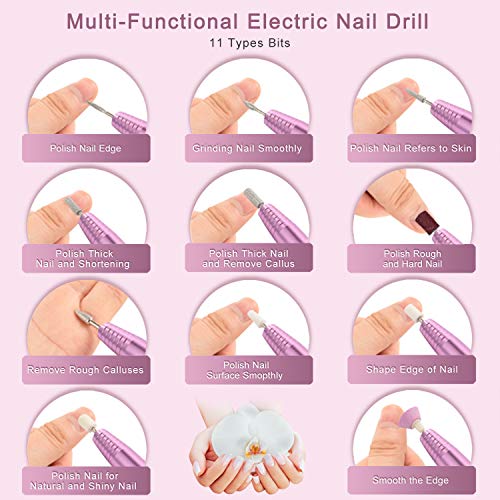 Multi-Functional Electric Nail Drill
11 Types Bits

Polish Nail Edge

Grinding Nail Smoothly

Polish Nail Refers to Skin

Polish Thick Nail and Shortening

Polish Thick Nail and Remove Callus

Polish Rough and Hard Nail

Remove Rough Calluses

Polish Nail Surface Smopthly

Shape Edge of Nail

Polish Nail for Natural and Shiny Nail

Smooth the Edge