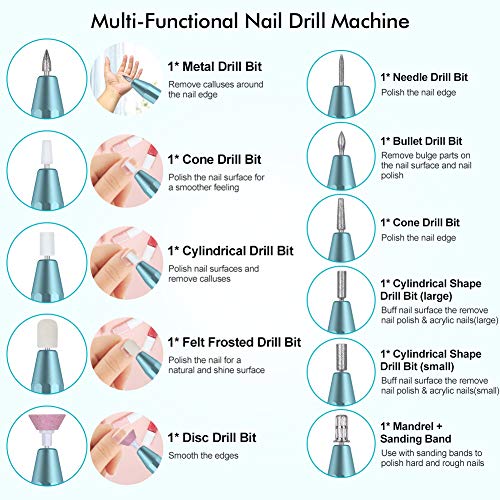 Multi-Functional Nail Drill Machine

1* Metal Drill Bit
Remove calluses around the nail edge

1* Cone Drill Bit
Polish the nail surface for a smoother feeling

1* Cylindrical Drill Bit
Polish nail surfaces and remove calluses

1* Felt Frosted Drill Bit
Polish the nail for a natural and shine surface

1* Disc Drill Bit
Smooth the edges

1* Needle Drill Bit
Polish the nail edge

1* Bullet Drill Bit
Remove bulge parts on the nail surface and nail polish

1* Cone Drill Bit
Polish the nail edge

1* Cylindrical Shape Drill Bit (large)
Buff nail surface the remove nail polish & acrylic nails(large)

1* Cylindrical Shape Drill Bit (small)
Buff nail surface the remove nail polish & acrylic nails(small)

1* Mandrel + Sanding Band
Use with sanding bands to polish hard and rough nails