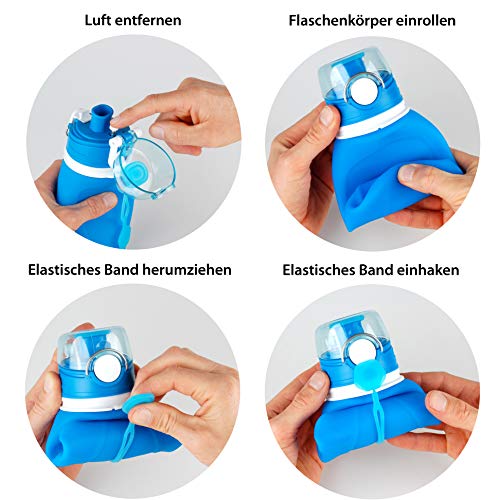 Luft entfernen

Flaschenkörper einrollen

Elastisches Band herumziehen

Elastisches Band einhaken