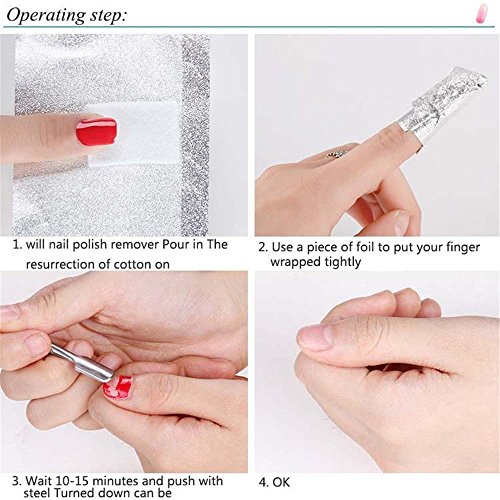 Operating step:

1. will nail polish remover Pour in The resurrection of cotton on

2. Use a piece of foil to put your finger wrapped tightly

3. Wait 10-15 minutes and push with steel Turned down can be

4. OK