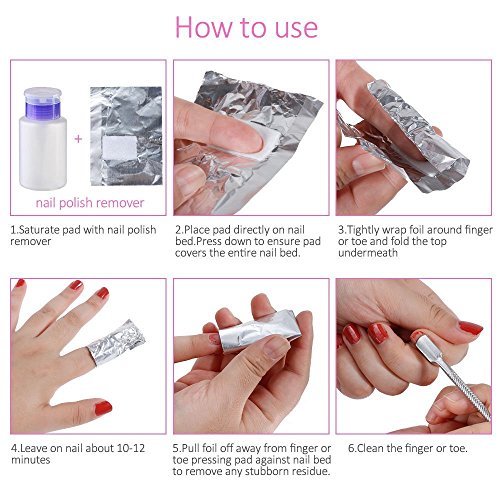 How to use

+

nail polish remover

1.Saturate pad with nail polish remover

2.Place pad directly on nail bed.Press down to ensure pad covers the entire nail bed.

3.Tightly wrap foil around finger or toe and fold the top undermeath

4.Leave on nail about 10-12 minutes

5.Pull foil off away from finger or toe pressing pad against nail bed to remove any stubborn residue.

6.Clean the finger or toe.