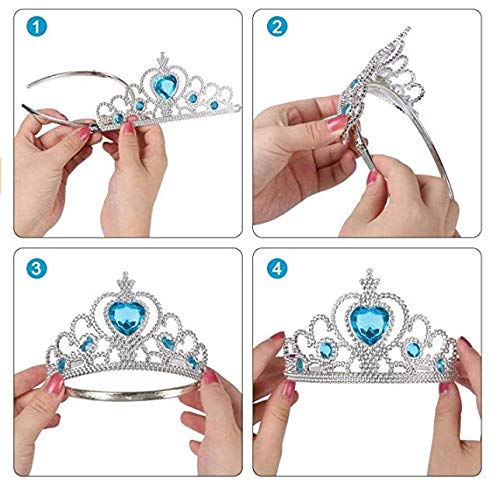 1

2

3

4