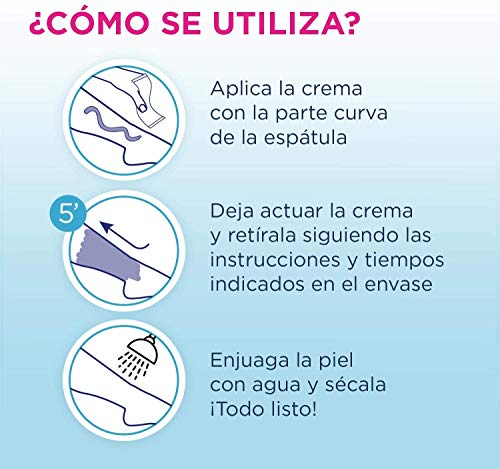 ¿CÓMO SE UTILIZA?

Aplica la crema con la parte curva de la espátula

5'

Deja actuar la crema y retírala siguiendo las instrucciones y tiempos indicados en el envase

Enjuaga la piel con agua y sécala ¡Todo listo!