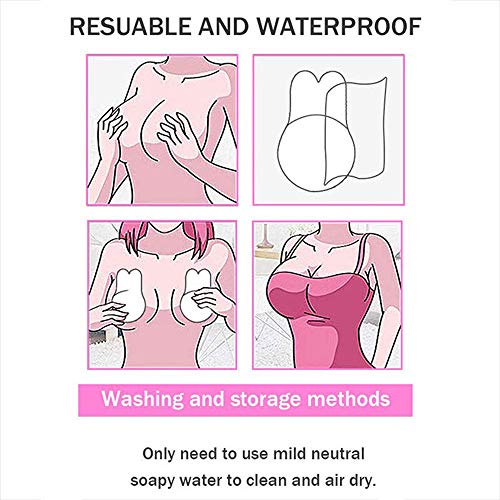 RESUABLE AND WATERPROOF

Washing and storage methods

Only need to use mild neutral soapy water to clean and air dry.