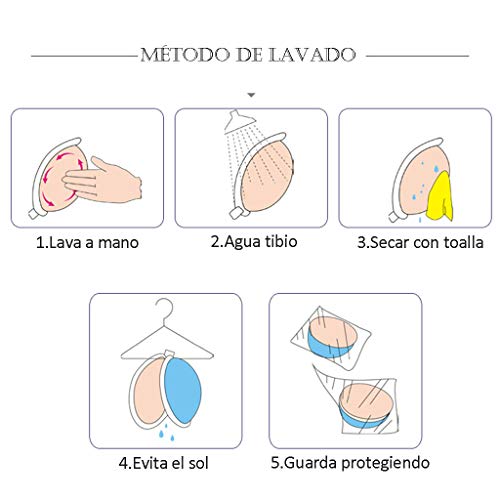 MÉTODO DE LAVADO

1.Lava a mano

2.Agua tibio

3.Secar con toalla

4.Evita el sol

5.Guarda protegiendo