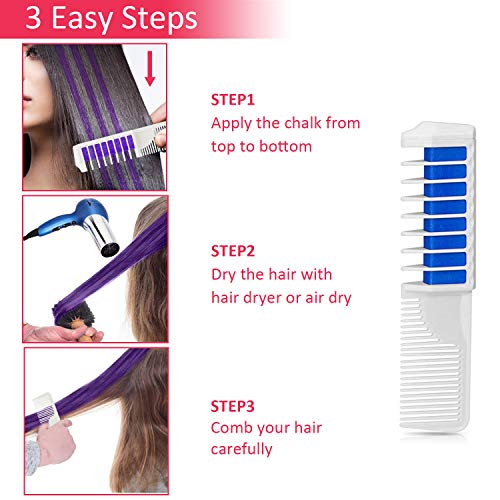 3 Easy Steps

STEP1
Apply the chalk from top to bottom

STEP2
Dry the hair with hair dryer or air dry

STEP3
Comb your hair carefully