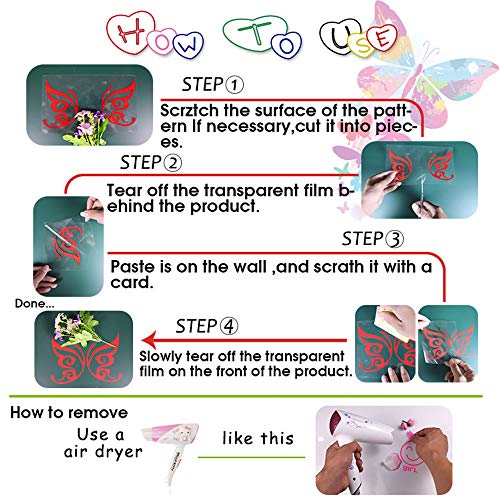 HOW TO USE

STEP①

Scrztch the surface of the pattern If necessary,cut it into pieces.

STEP②

Tear off the transparent film behind the product.

STEP③

Paste is on the wall ,and scrath it with a card.

Done...

STEP④

Slowly tear off the transparent film on the front of the product.

How to remove

Use a air dryer

like this

girl