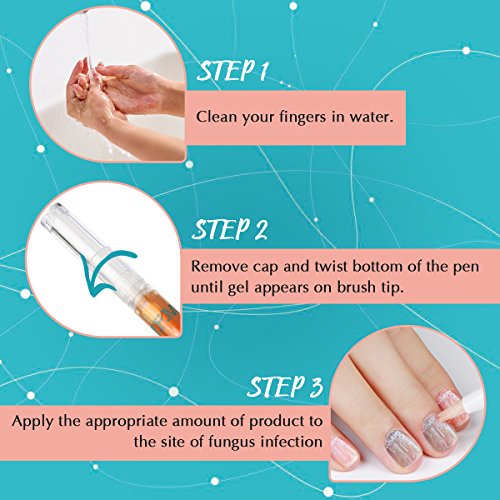 STEP 1

Clean your fingers in water.

STEP 2

Remove cap and twist bottom of the pen until gel appears on brush tip.

STEP 3

Apply the appropriate amount of product to the site of fungus infection