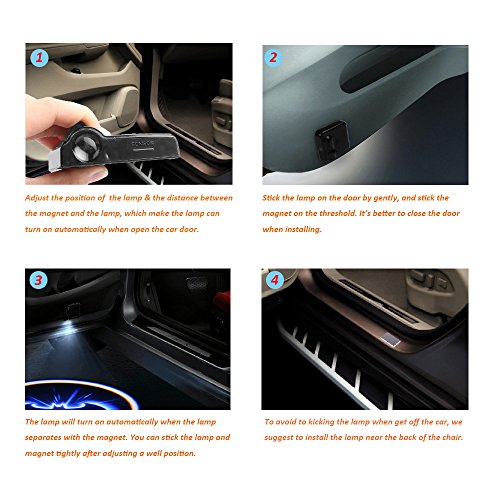 1

Adjust the position of the lamp & the distance between the magnet and the lamp, which make the lamp can turn on automatically when open the car door.

2

Stick the lamp on the door by gently, and stick the magnet on the threshold. It's better to close the door when installing.

3

The lamp will turn on automatically when the lamp separates with the magnet. You can stick the lamp and magnet tightly after adjusting a well position.

4

To avoid to kicking the lamp when get off the car, we suggest to install the lamp near the back of the chair.