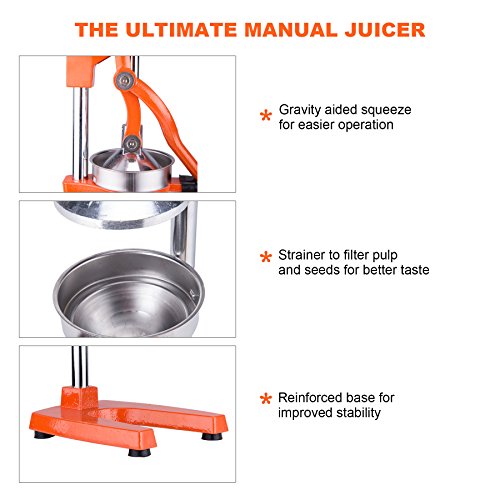 THE ULTIMATE MANUAL JUICER

* Gravity aided squeeze for easier operation

* Strainer to filter pulp and seeds for better taste

* Reinforced base for improved stability