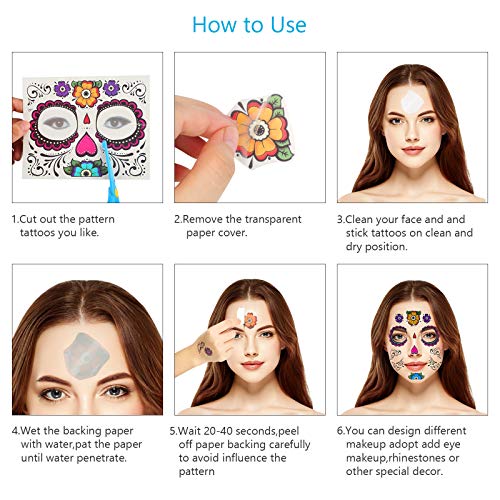 How to Use

1.Cut out the pattern tattoos you like.

2.Remove the transparent paper cover.

3.Clean your face and and stick tattoos on clean and dry position.

4.Wet the backing paper with water,pat the paper until water penetrate.

5.Wait 20-40 seconds,peel off paper backing carefully to avoid influence the pattern

6.You can design different makeup adopt add eye makeup,rhinestones or other special decor.