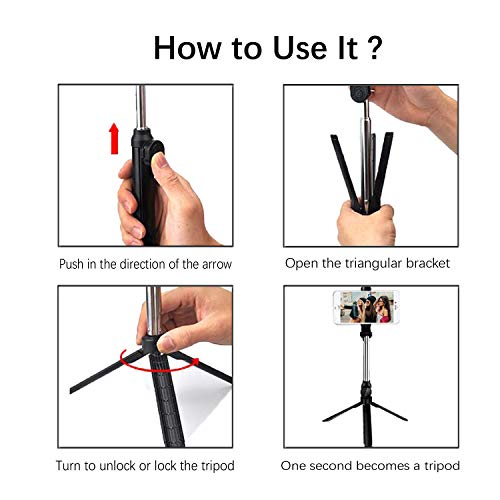 How to Use It ?

Push in the direction of the arrow

Open the triangular bracket

Turn to unlock or lock the tripod

One second becomes a tripod