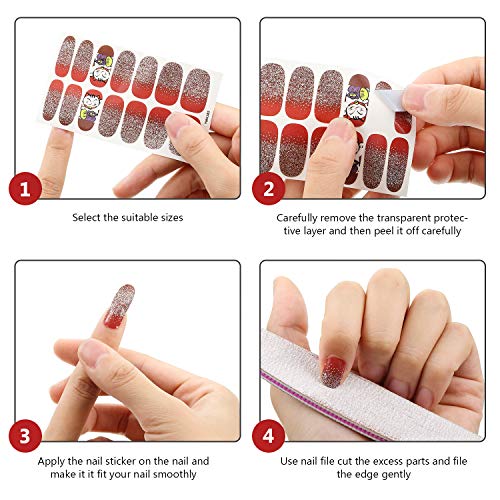 1

Select the suitable sizes

2

Carefully remove the transparent protective layer and then peel it off carefully

3

Apply the nail sticker on the nail and make it it fit your nail smoothly

4

Use nail file cut the excess parts and file the edge gently