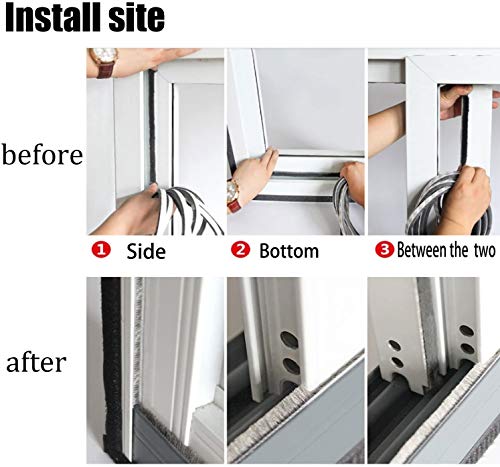 Install site

before

1 Side

2 Bottom

3 Between the two

after