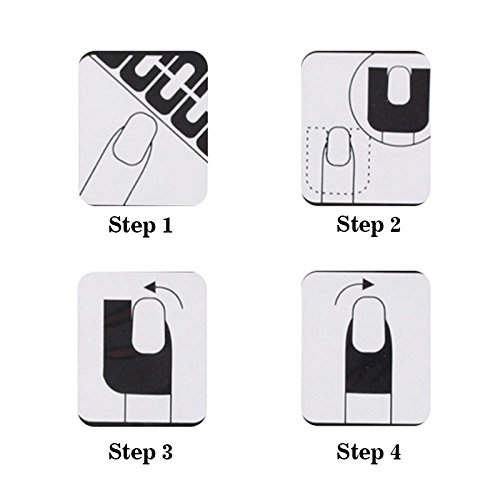 Step 1

Step 2

Step 3

Step 4