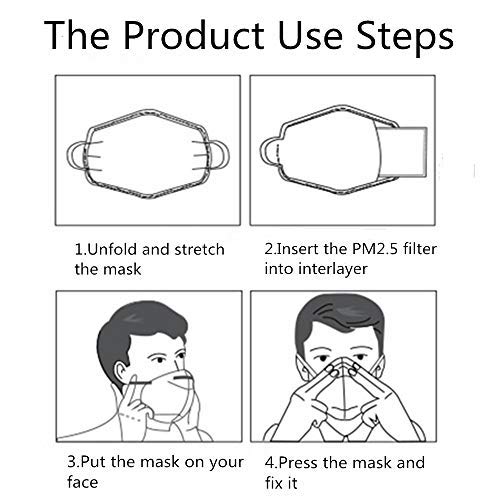 The Product Use Steps

1.Unfold and stretch the mask

2.Insert the PM2.5 filter into interlayer

3.Put the mask on your face

4.Press the mask and fix it