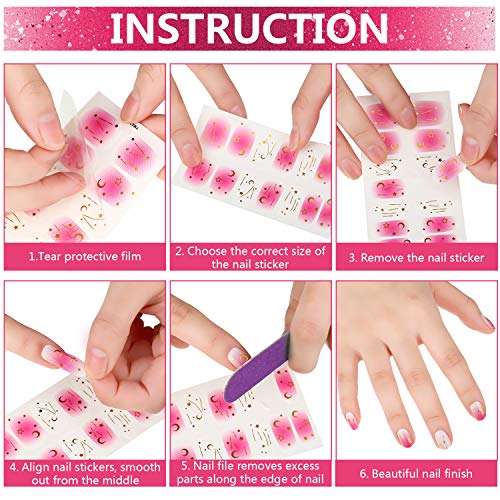 INSTRUCTION

1.Tear protective film

2. Choose the correct size of the nail sticker

3. Remove the nail sticker

4. Align nail stickers, smooth out from the middle

5. Nail file removes excess parts along the edge of nail

6. Beautiful nail finish