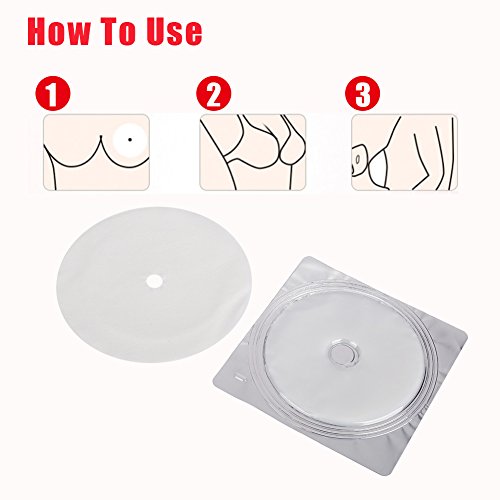 How To Use

1

2

3