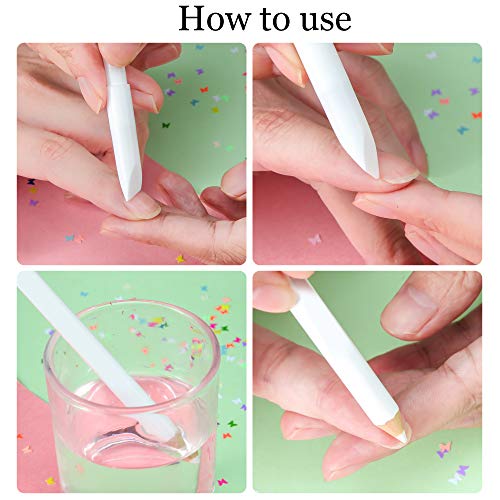 How to use