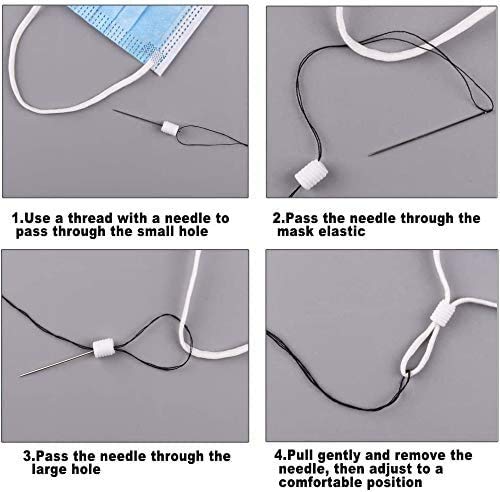 1.Use a thread with a needle to pass through the small hole

2.Pass the needle through the mask elastic

3.Pass the needle through the large hole

4.Pull gently and remove the needle, then adjust to a comfortable position