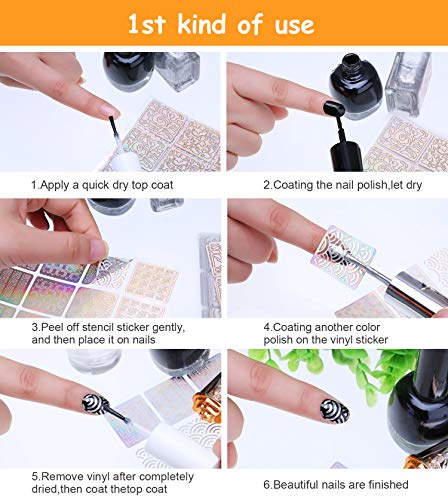 1st kind of use

1.Apply a quick dry top coat

2.Coating the nail polish,let dry

3.Peel off stencil sticker gently, and then place it on nails

4.Coating another color polish on the vinyl sticker

5.Remove vinyl after completely dried,then coat thetop coat

6.Beautiful nails are finished