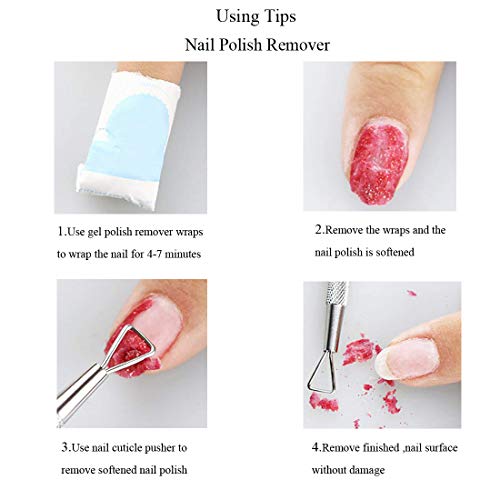 Using Tips
Nail Polish Remover

1.Use gel polish remover wraps to wrap the nail for 4-7 minutes

2.Remove the wraps and the nail polish is softened

3.Use nail cuticle pusher to remove softened nail polish

4.Remove finished ,nail surface without damage