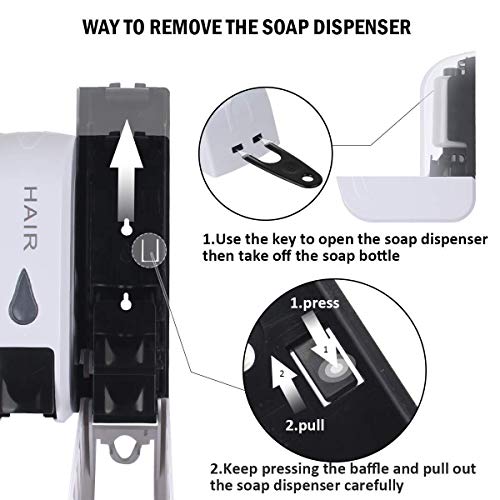 WAY TO REMOVE THE SOAP DISPENSER

HAIR

1.Use the key to open the soap dispenser then take off the soap bottle

1.press

1

2

2.pull

2.Keep pressing the baffle and pull out the soap dispenser carefully