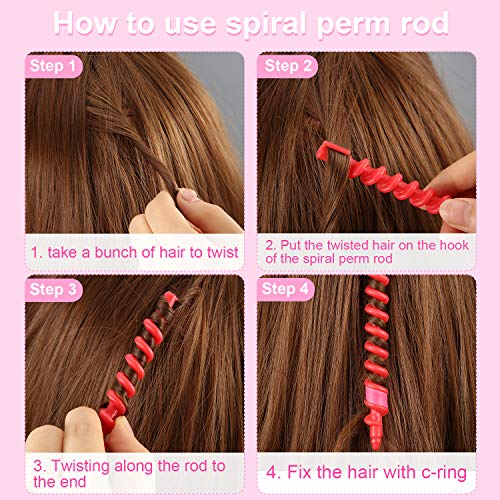 How to use spiral perm rod

Step 1

1. take a bunch of hair to twist

Step 2

2. Put the twisted hair on the hook of the spiral perm rod

Step 3

3. Twisting along the rod to the end

Step 4

4. Fix the hair with c-ring