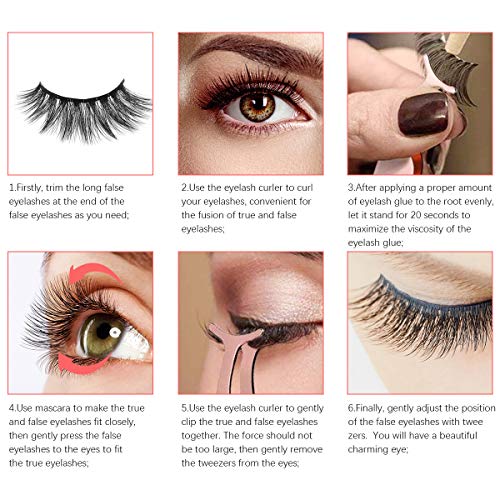 1.Firstly, trim the long false eyelashes at the end of the false eyelashes as you need;

2.Use the eyelash curler to curl your eyelashes, convenient for the fusion of true and false eyelashes;

3.After applying a proper amount of eyelash glue to the root evenly, let it stand for 20 seconds to maximize the viscosity of the eyelash glue;

4.Use mascara to make the true and false eyelashes fit closely, then gently press the false eyelashes to the eyes to fit the true eyelashes;

5.Use the eyelash curler to gently clip the true and false eyelashes together. The force should not be too large, then gently remove the tweezers from the eyes;

6.Finally, gently adjust the position of the false eyelashes with twee zers. You will have a beautiful charming eye;