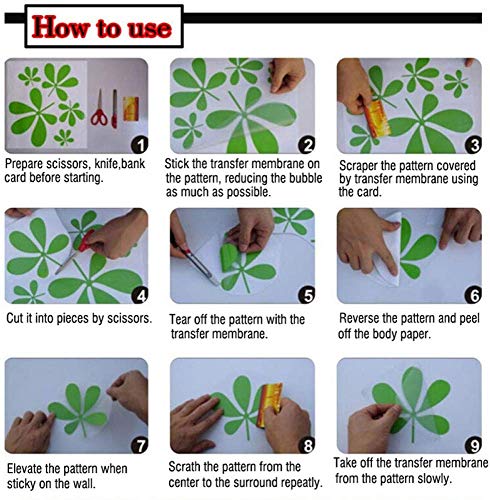 How to use

1
Prepare scissors, knife,bank card before starting.

2
Stick the transfer membrane on the pattern, reducing the bubble as much as possible.

3
Scraper the pattern covered by transfer membrane using the card.

4
Cut it into pieces by scissors.

5
Tear off the pattern with the transfer membrane.

6
Reverse the pattern and peel off the body paper.

7
Elevate the pattern when sticky on the wall.

8
Scrath the pattern from the center to the surround repeatly.

9
Take off the transfer membrane from the pattern slowly.