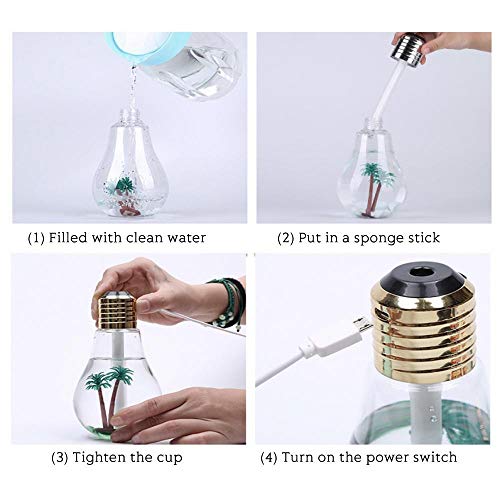 (1) Filled with clean water

(2) Put in a sponge stick

(3) Tighten the cup

(4) Turn on the power switch