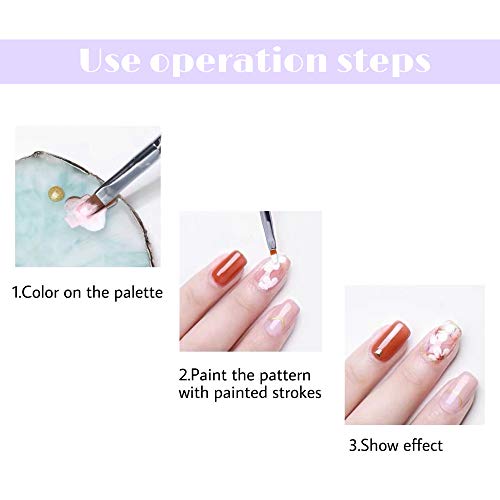 Use operation steps

1.Color on the palette

2.Paint the pattern with painted strokes

3.Show effect