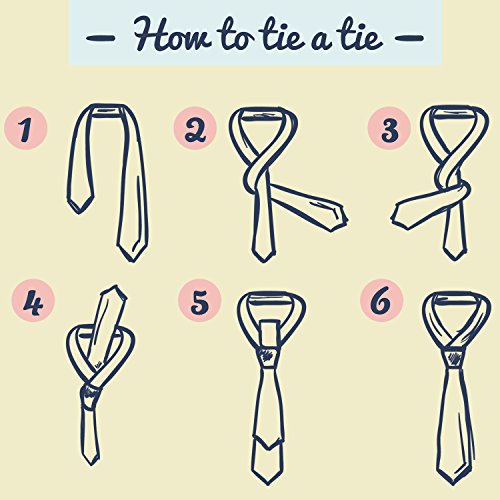 — How to tie a tie —

1

2

3

4

5

6