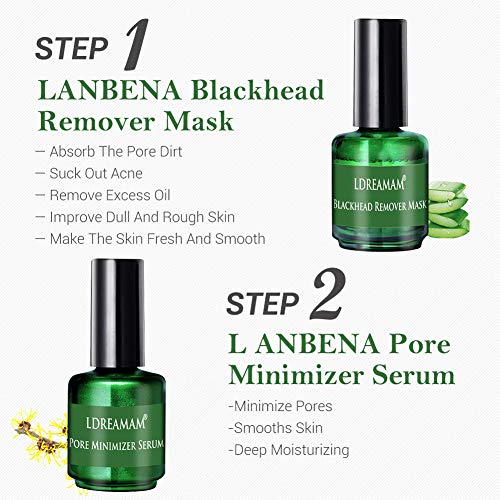 STEP 1

LANBENA Blackhead Remover Mask

— Absorb The Pore Dirt
— Suck Out Acne
— Remove Excess Oil
— Improve Dull And Rough Skin
— Make The Skin Fresh And Smooth

LDREAMAM®
BLACKHEAD REMOVER MASK

STEP 2

L ANBENA Pore Minimizer Serum

-Minimize Pores
-Smooths Skin
-Deep Moisturizing

LDREAMAM®
PORE MINIMIZER SERUM