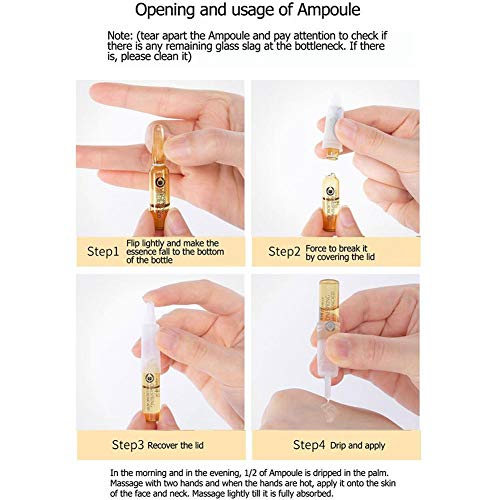 Opening and usage of Ampoule

Note: (tear apart the Ampoule and pay attention to check if there is any remaining glass slag at the bottleneck. If there is, please clean it)

Step1 Flip lightly and make the essence fall to the bottom of the bottle

Step2 Force to break it by covering the lid

Step3 Recover the lid

Step4 Drip and apply

In the morning and in the evening, 1/2 of Ampoule is dripped in the palm. Massage with two hands and when the hands are hot, apply it onto the skin of the face and neck. Massage lightly till it is fully absorbed.