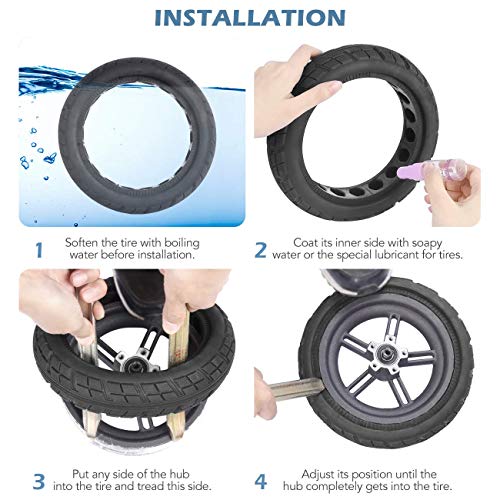 INSTALLATION

1 Soften the tire with boiling water before installation.

2 Coat its inner side with soapy water or the special lubricant for tires.

3 Put any side of the hub into the tire and tread this side.

4 Adjust its position until the hub completely gets into the tire.