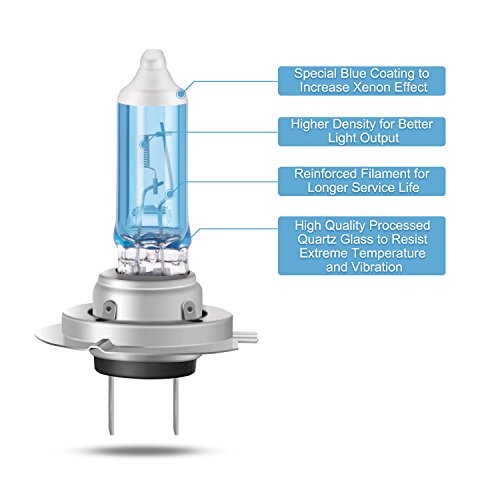 Special Blue Coating to Increase Xenon Effect

Higher Density for Better Light Output

Reinforced Filament for Longer Service Life

High Quality Processed Quartz Glass to Resist Extreme Temperature and Vibration