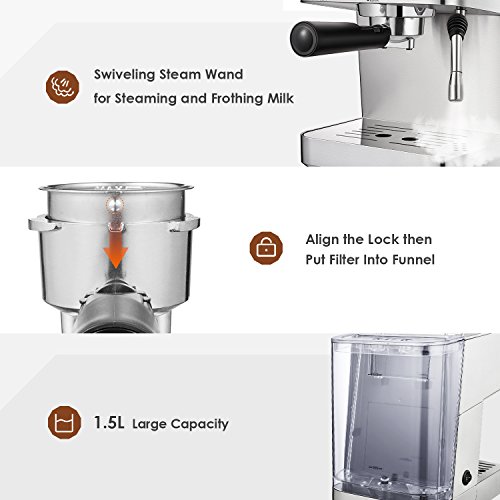 Swiveling Steam Wand
for Steaming and Frothing Milk

MAX

Align the Lock then
Put Filter Into Funnel

1.5L Large Capacity